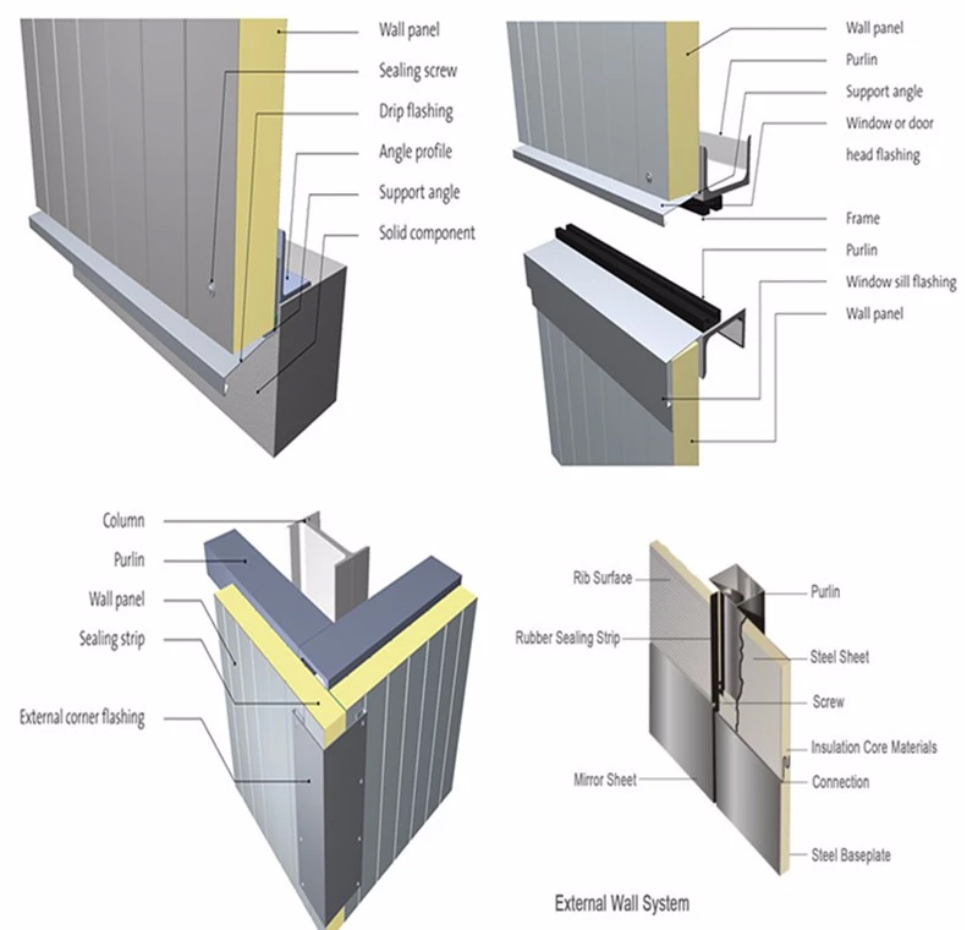 Wall panel
Sealing screw
Drip flashing
Angle profile
Support angle
Solid component

Wall panel
Purlin
Support angle
Window or door head flashing
Frame
Purlin
Window sill flashing
Wall panel

Column
Purlin
Wall panel
Sealing strip
External corner flashing

Rib Surface
Rubber Sealing Strip
Mirror Sheet
Purlin
Steel Sheet
Screw
Insulation Core Materials
Connection
Steel Baseplate

External Wall System